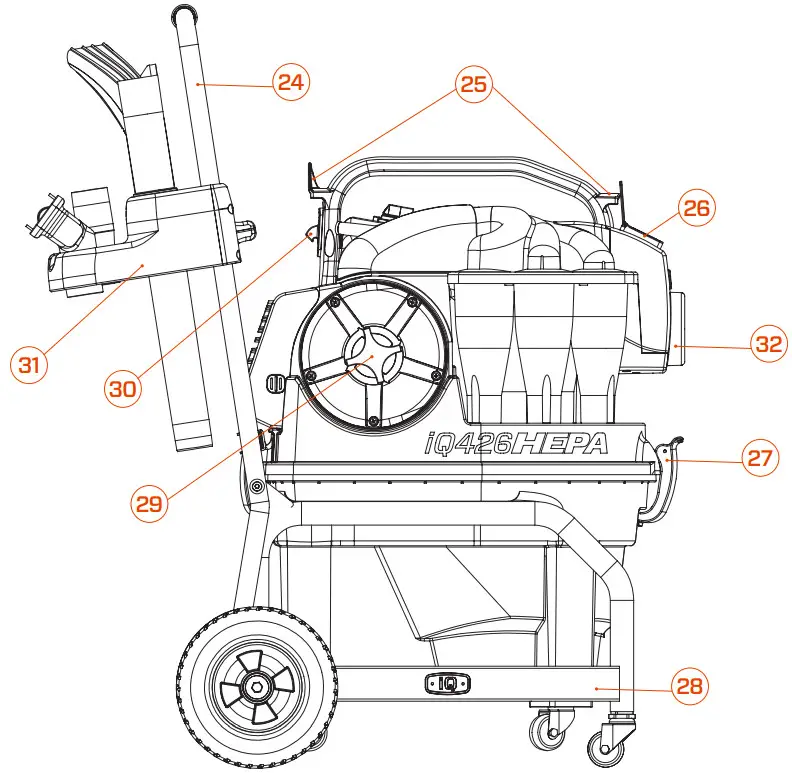 24
25
26
31
30
32
29
iQ426HEPA
27
iQ
28