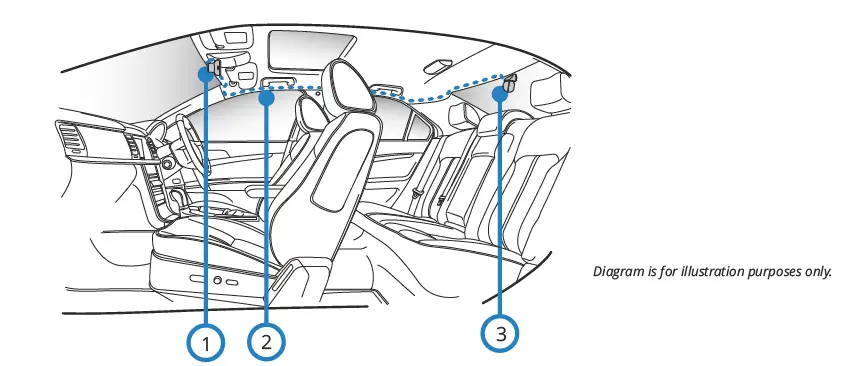 Diagram is for illustration purposes only.

1

2

3