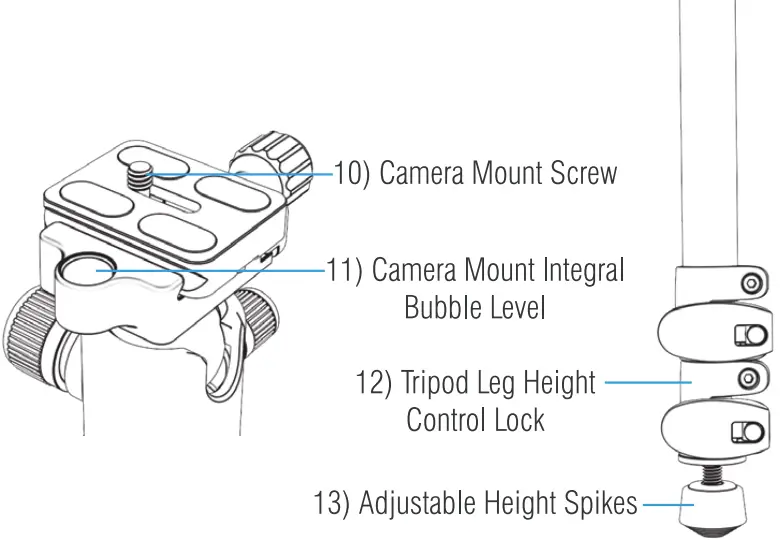 10) Camera Mount Screw

11) Camera Mount Integral Bubble Level

12) Tripod Leg Height Control Lock

13) Adjustable Height Spikes