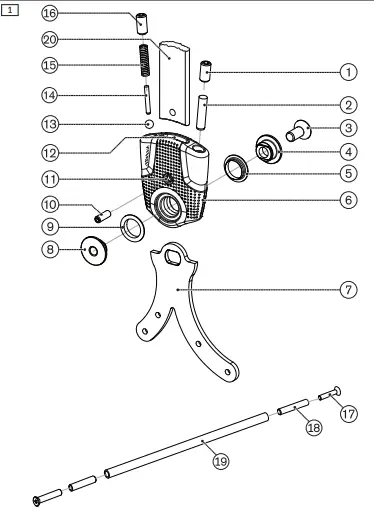 1

16
20
15
14
13
12
11
10
9
8
1
2
3
4
5
6
7
17
18
19