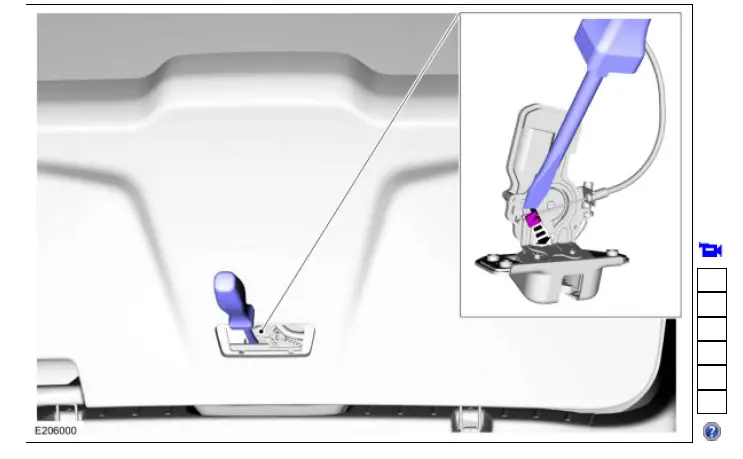 E206000