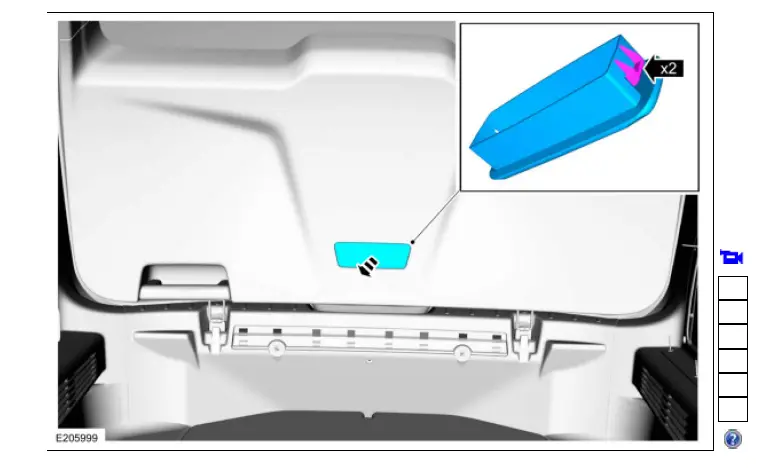 x2

E205999