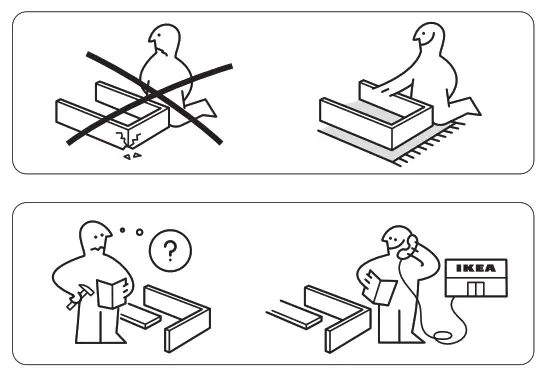 ?

IKEA