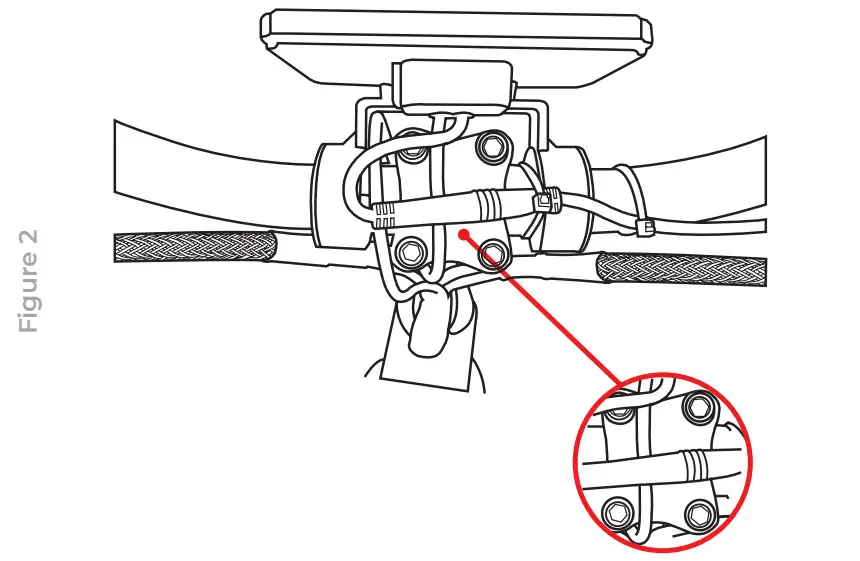 Figure 2