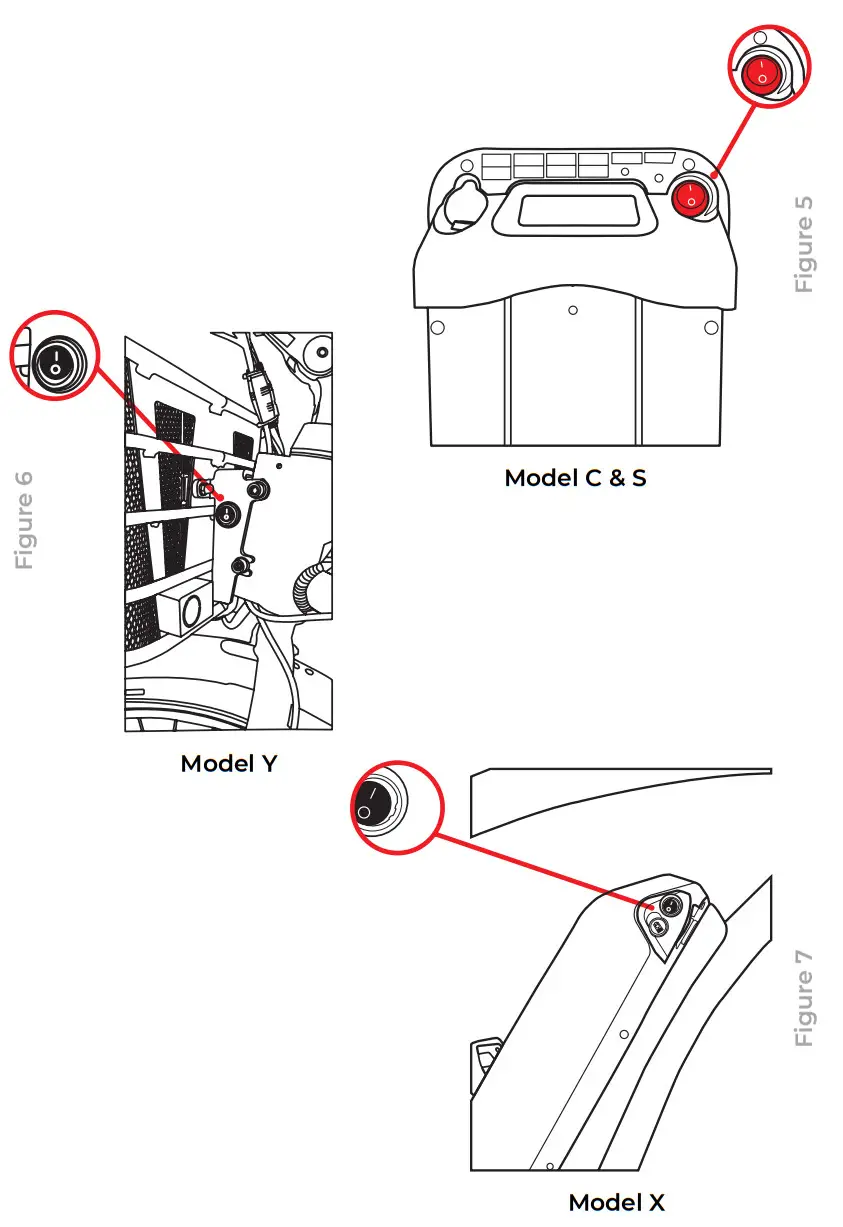 Figure 5

Model C & S

Figure 6

Model Y

Figure 7

Model X