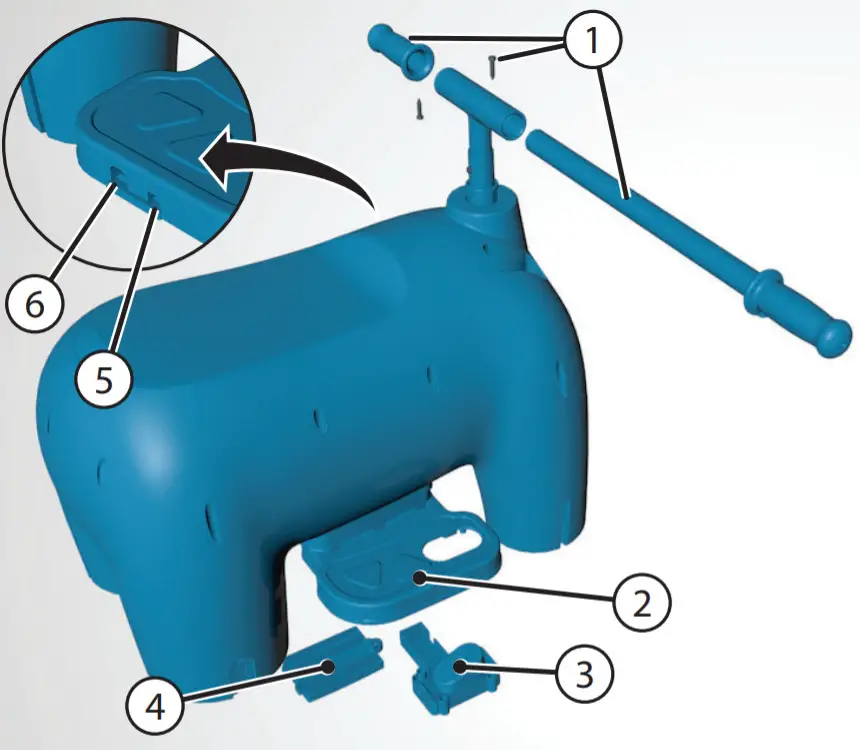 1
6
5
2
3
4