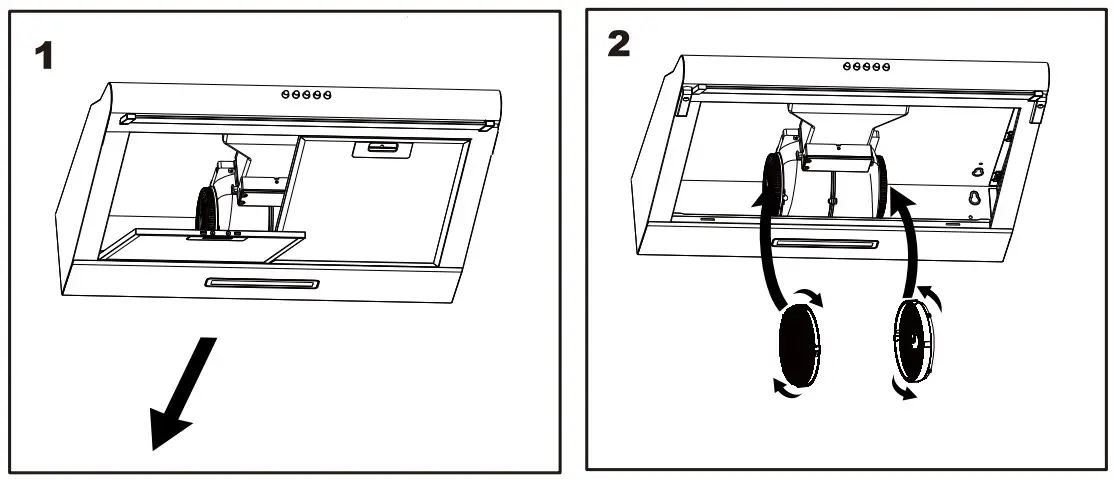 1

2