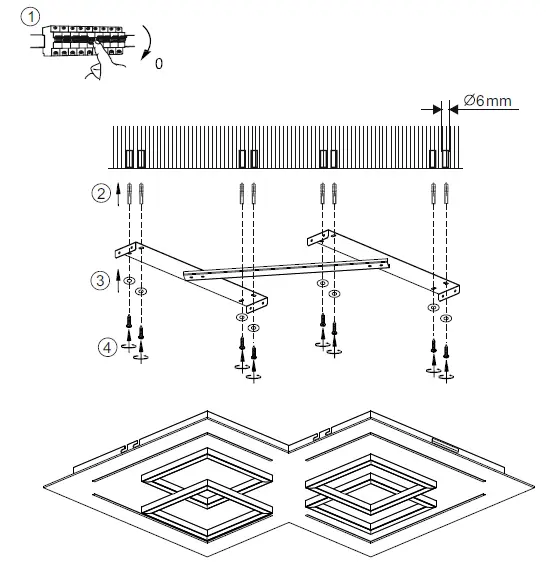 ①
0
Ø6mm
②
③
④