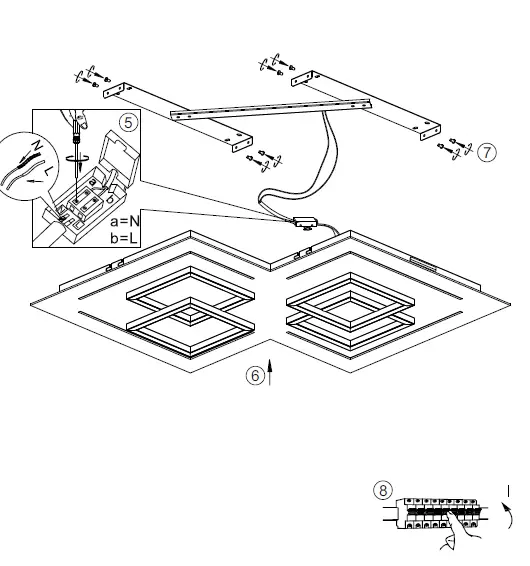 5
N
L
a
b
a=N
b=L
7
6
8
I