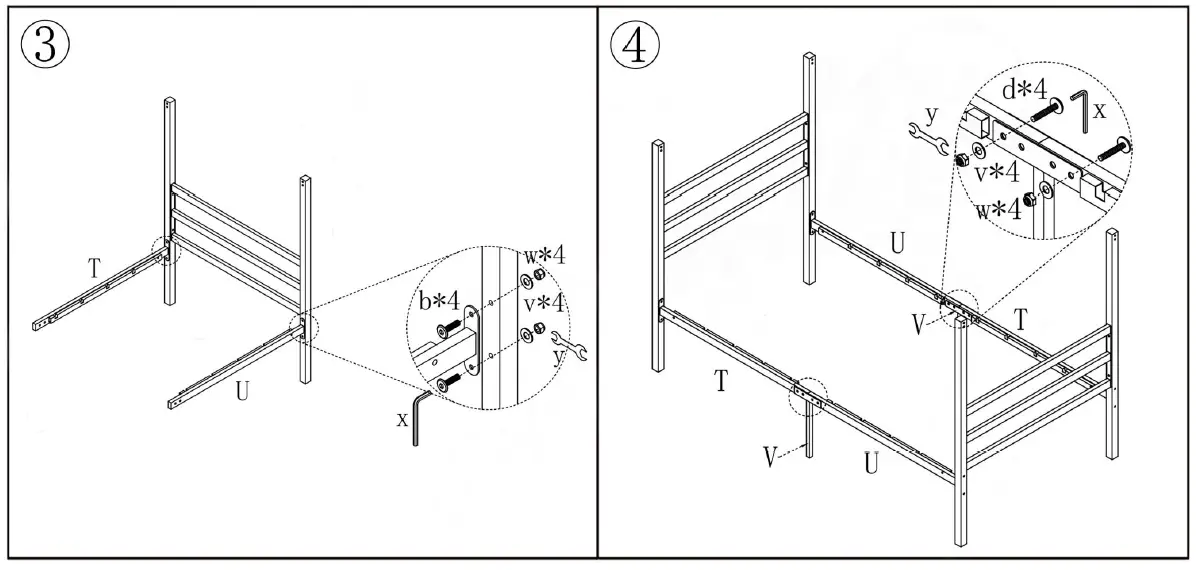 ③

T

U

b*4

w*4

v*4

y

x

④

y

d*4

x

v*4

w*4

U

V

T

T

V

U