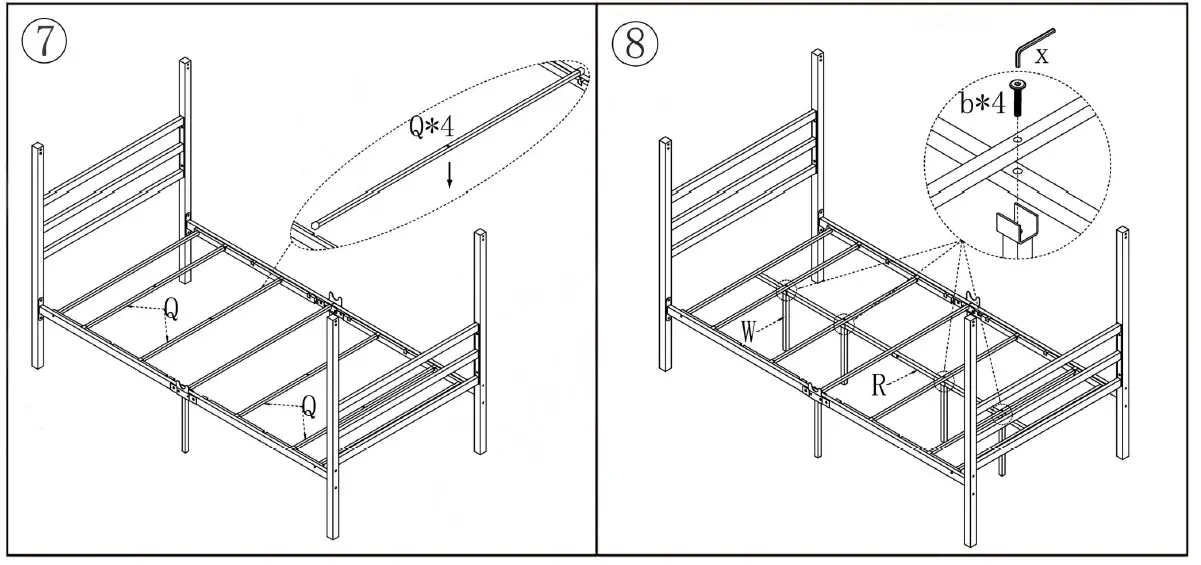 ⑦

Q*4

Q

Q

⑧

x

b*4

W

R