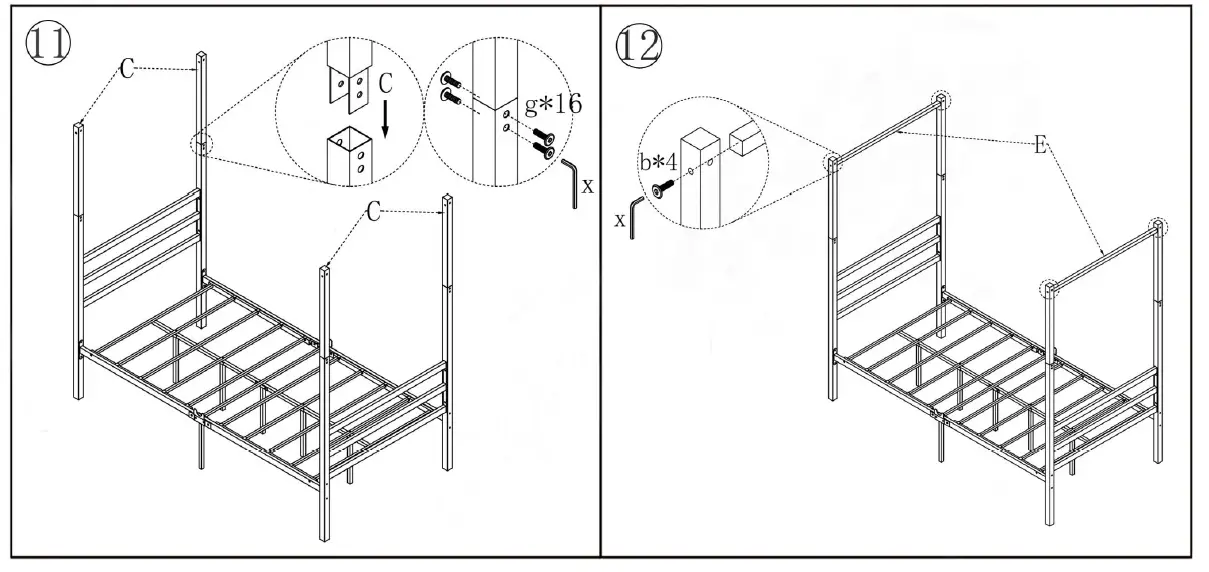 ⑪
C
C
g*16
x
C

⑫
b*4
x
E