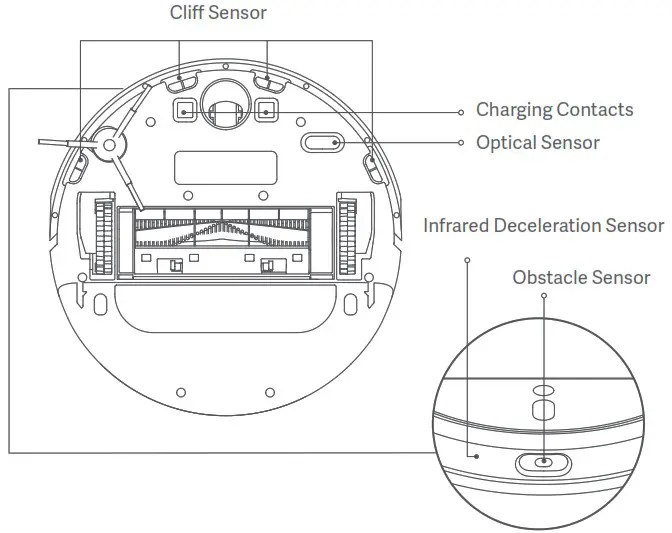 Cliff Sensor

Charging Contacts

Optical Sensor

Infrared Deceleration Sensor

Obstacle Sensor