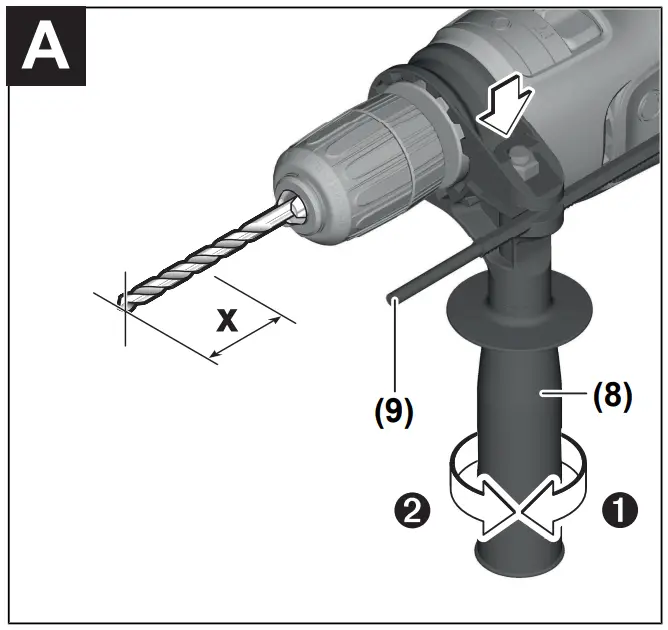 A

X

(9)

(8)

2

1