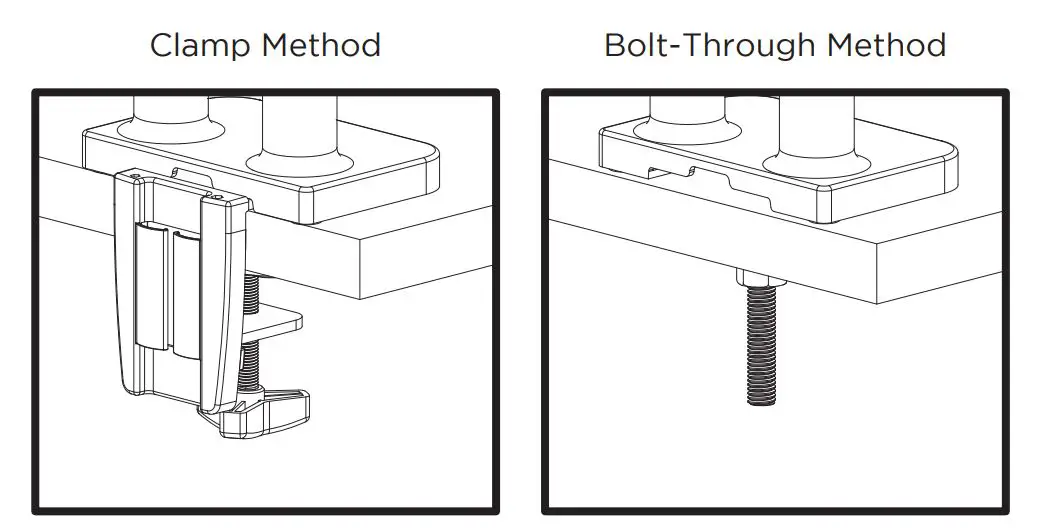 Clamp Method

Bolt-Through Method