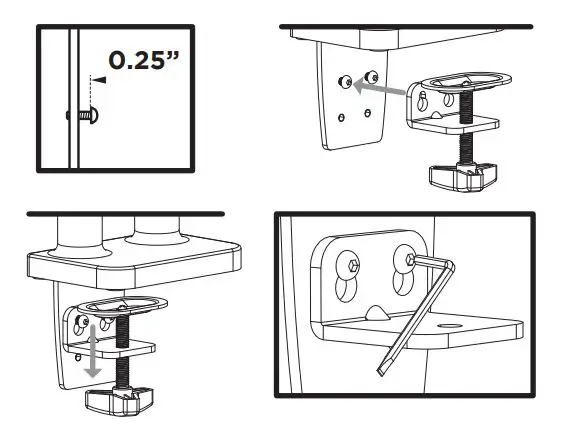 0.25”