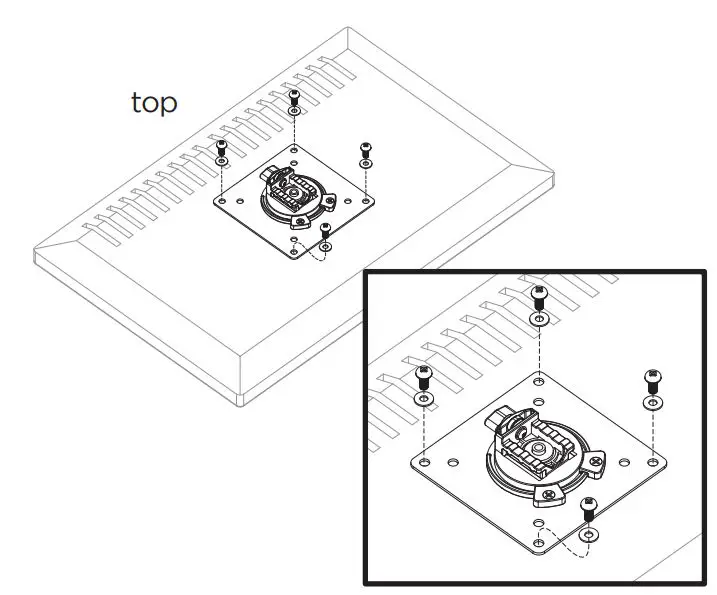 top