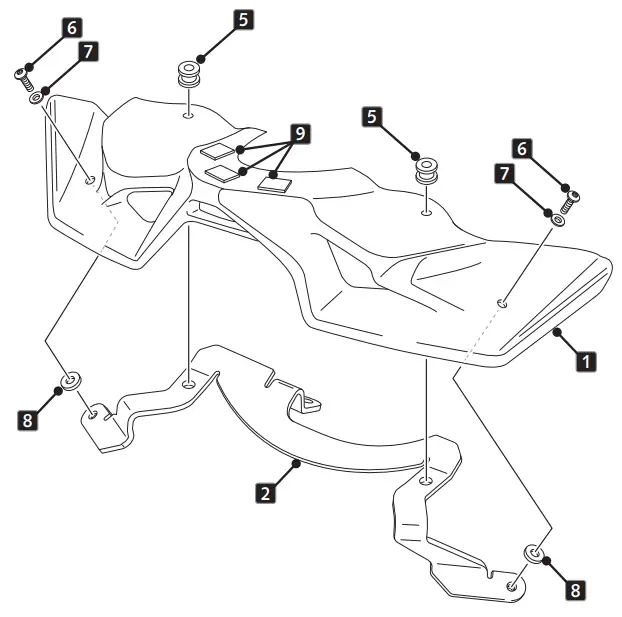 6
7
5
9
5
6
7
1
8
2
8