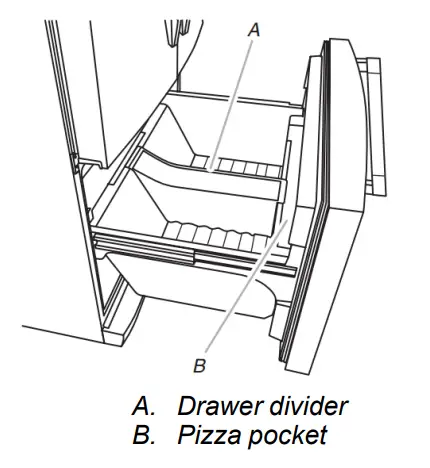 A

B

A. Drawer divider
B. Pizza pocket