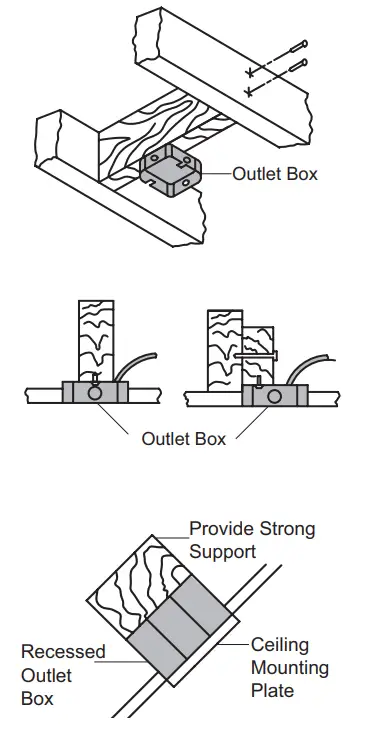 Outlet Box

Outlet Box

Provide Strong Support

Recessed Outlet Box

Ceiling Mounting Plate