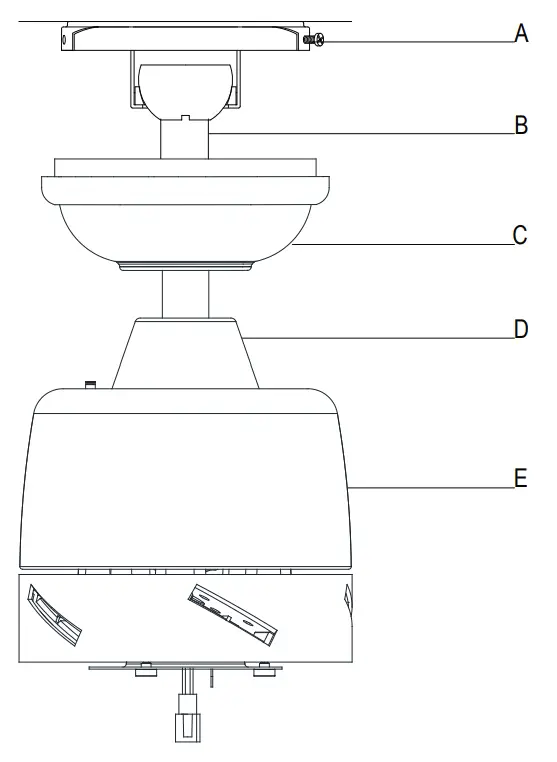 A
B
C
D
E