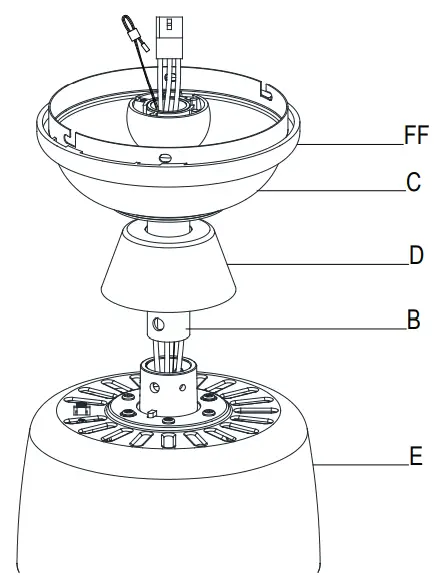 FF
C
D
B
E