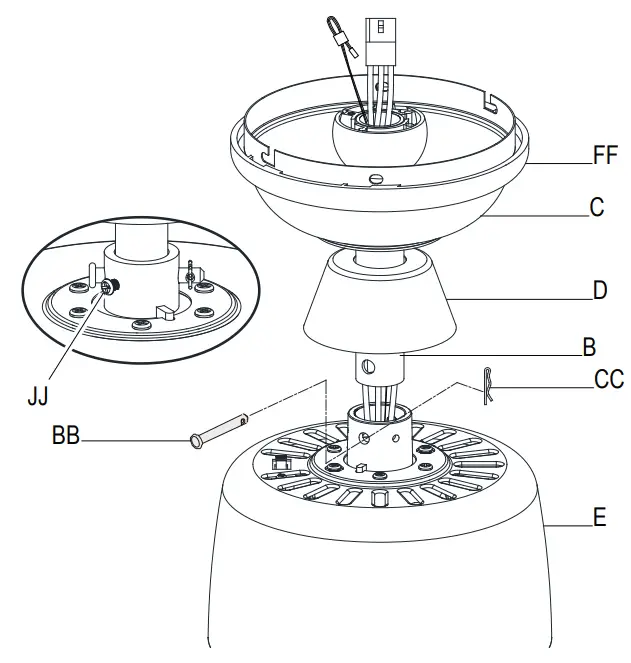 FF
C
D
B
CC
JJ
BB
E