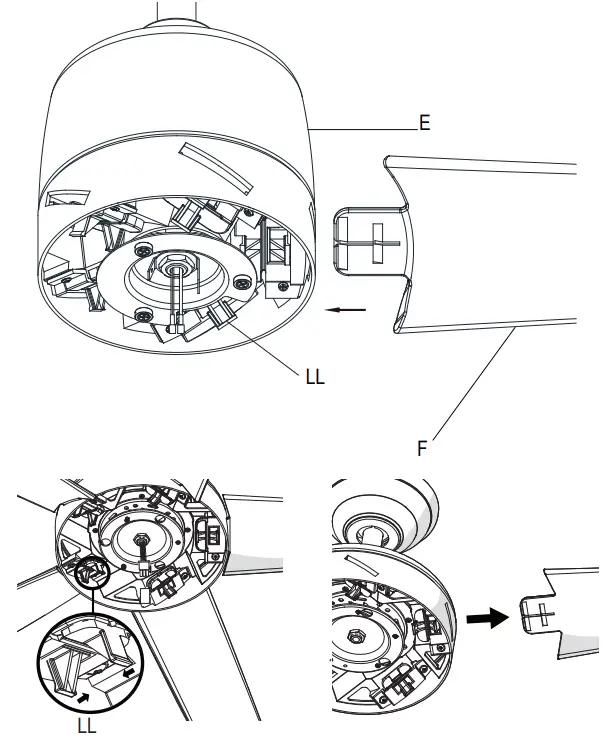 E

LL

F

LL