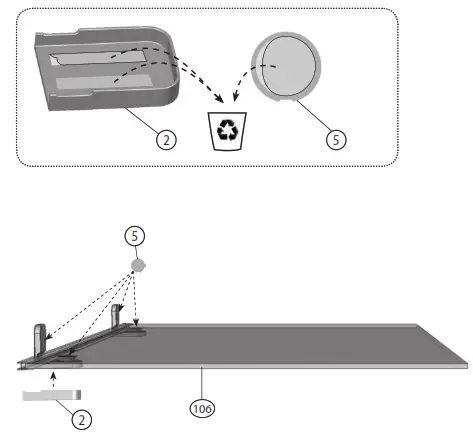 2
5
5
106
2