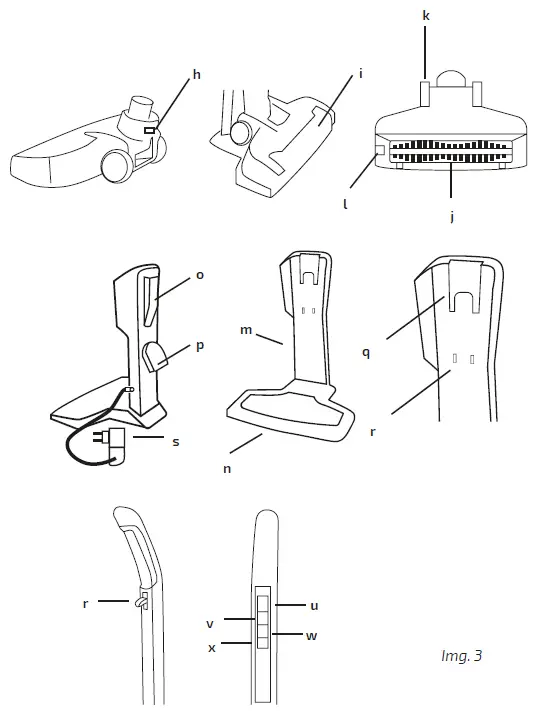 h
i
k
l
j
o
p
s
m
n
q
r
r
v
x
u
w
Img. 3