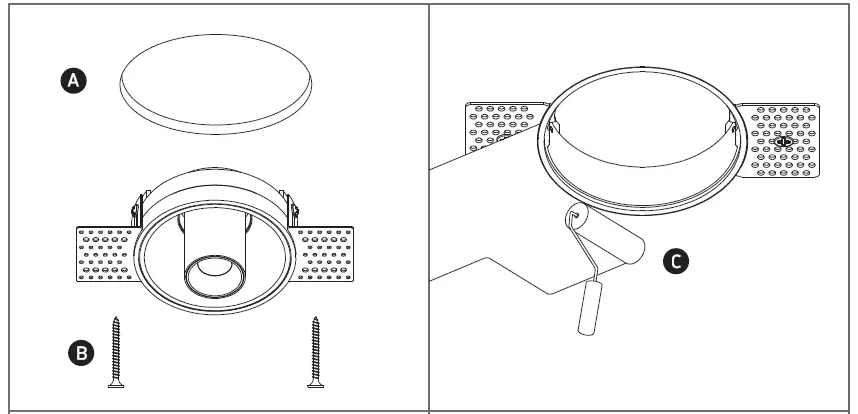 A

B

C