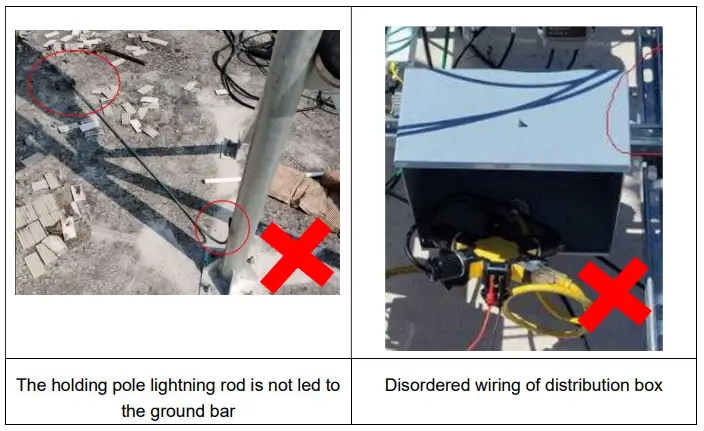 | | |
|---|---|
| The holding pole lightning rod is not led to the ground bar | Disordered wiring of distribution box |