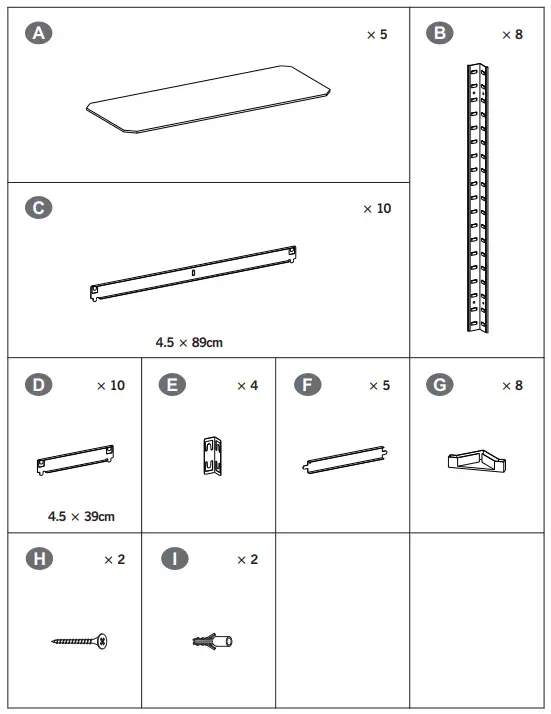 A × 5

B × 8

C × 10

4.5 × 89cm

D × 10

4.5 × 39cm

E × 4

F × 5

G × 8

H × 2

I × 2