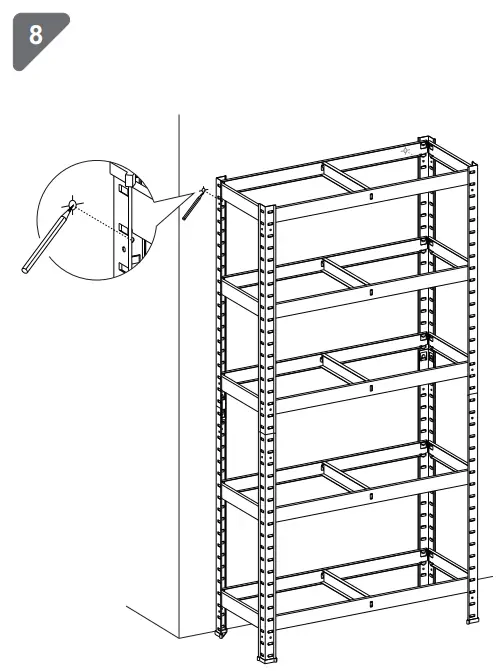 8