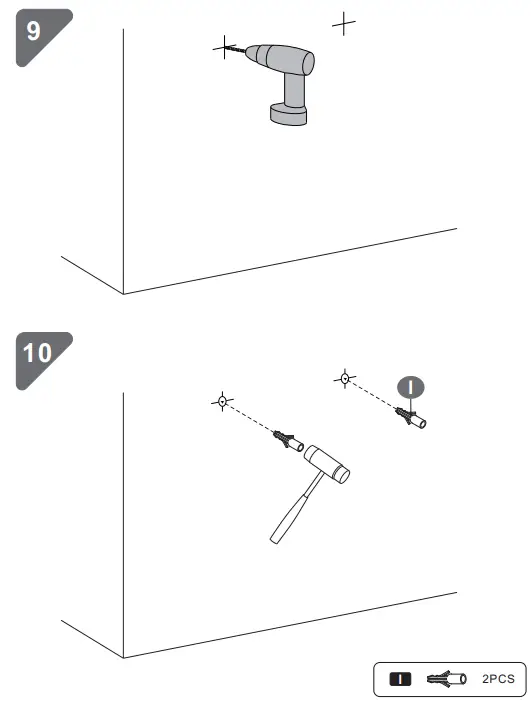 9

10

I

I

2PCS