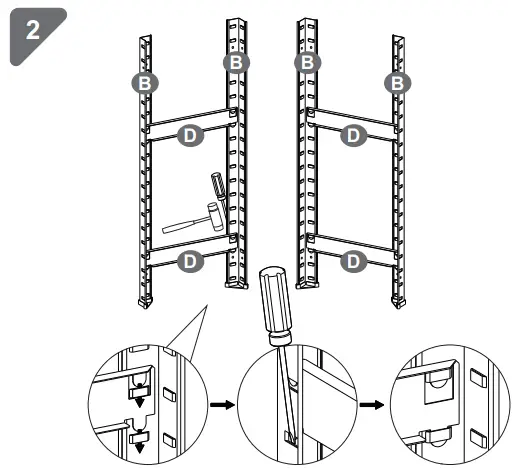 2

B
B
B
B
D
D
D
D