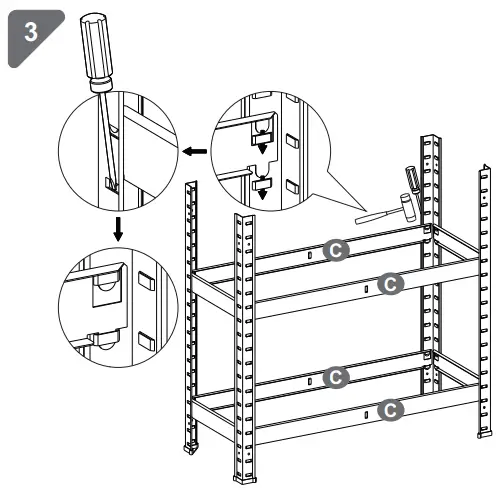 3

C

C

C

C