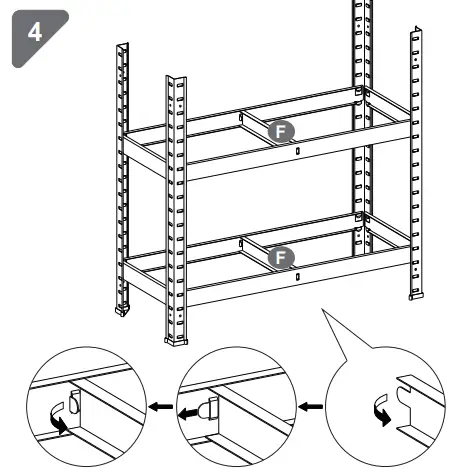 4

F

F