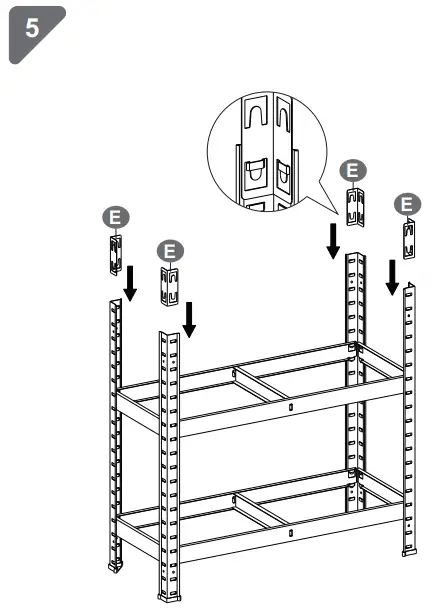 5

E

E

E

E