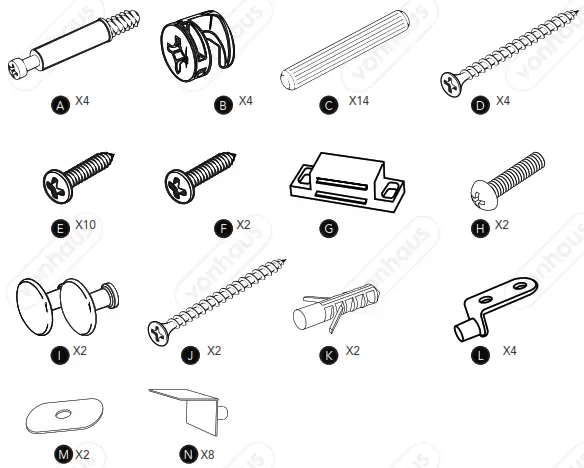 A X4
B X4
C X14
D X4
E X10
F X2
G
H X2
I X2
J X2
K X2
L X4
M X2
N X8

vonhaus