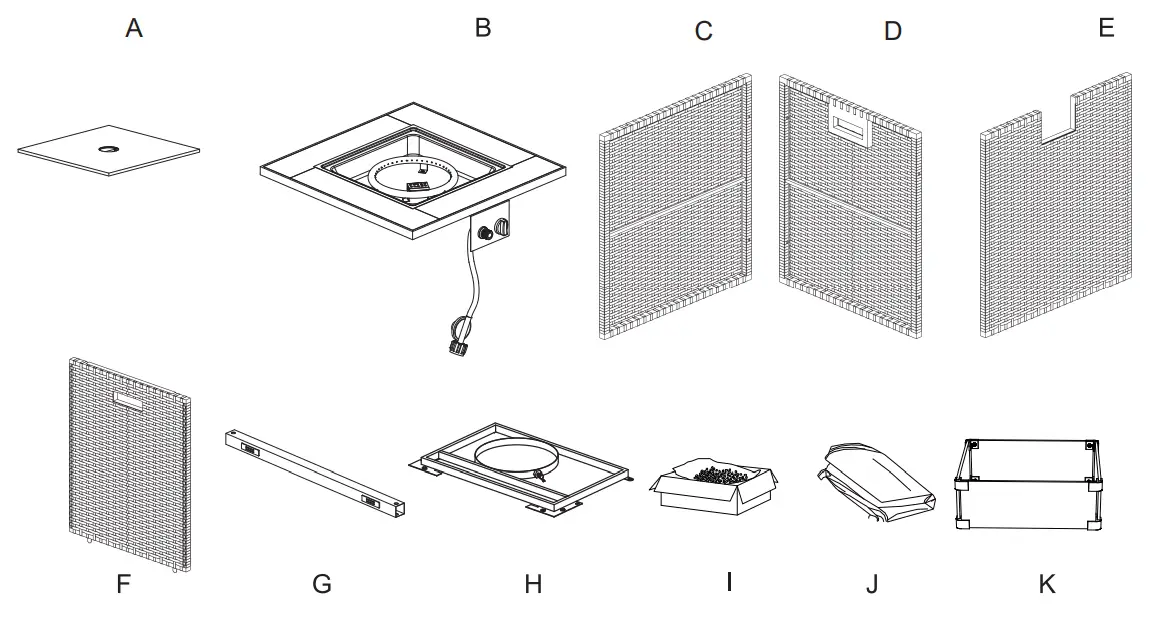 A B C D E

F G H I J K