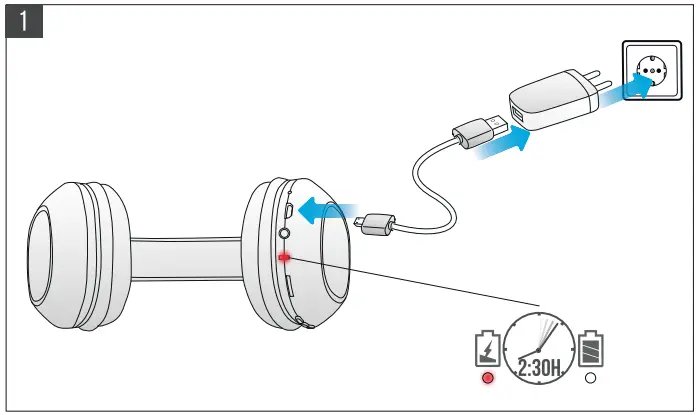 1

2:30H