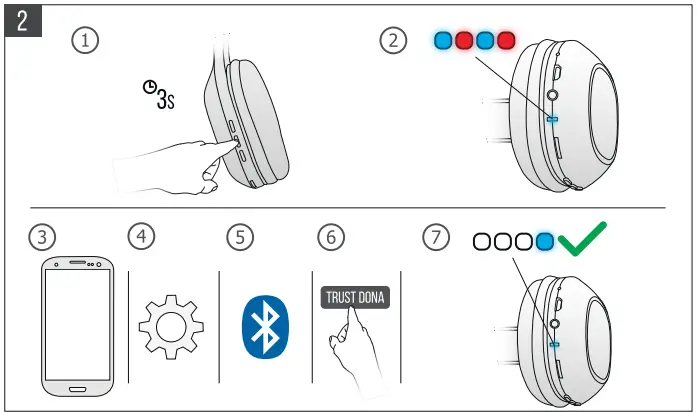 2

1

3s

2

3

4

5

6

TRUST DONA

7