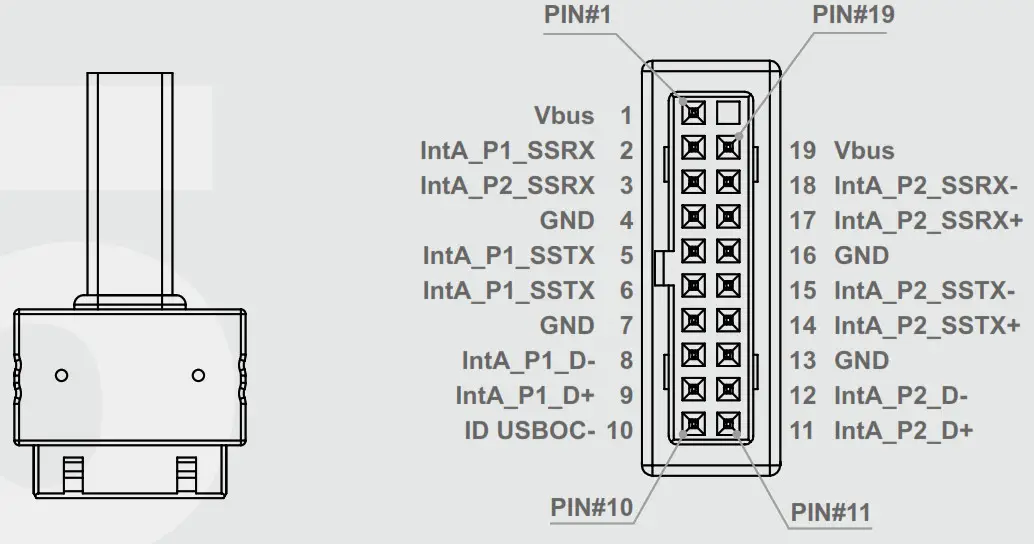 PIN#1

PIN#19

Vbus 1
IntA_P1_SSRX 2
IntA_P2_SSRX 3
GND 4
IntA_P1_SSTX 5
IntA_P1_SSTX 6
GND 7
IntA_P1_D- 8
IntA_P1_D+ 9
ID USBOC- 10

19 Vbus
18 IntA_P2_SSRX-
17 IntA_P2_SSRX+
16 GND
15 IntA_P2_SSTX-
14 IntA_P2_SSTX+
13 GND
12 IntA_P2_D-
11 IntA_P2_D+

PIN#10

PIN#11