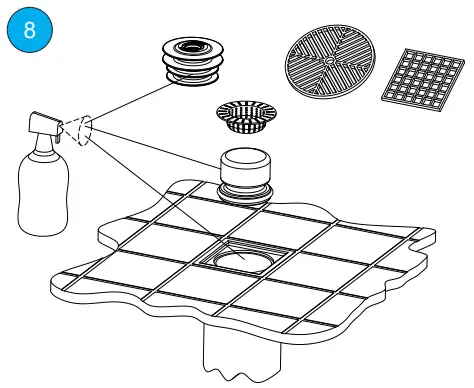 8