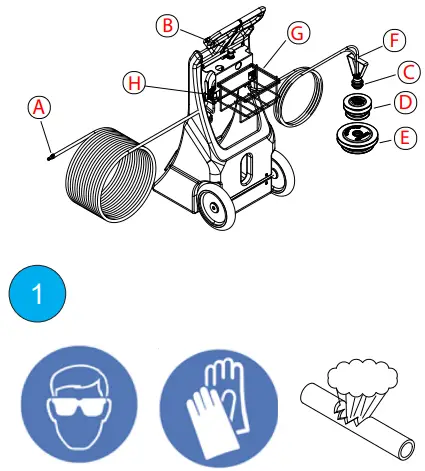 B
G
F
H
C
A
D
E
1