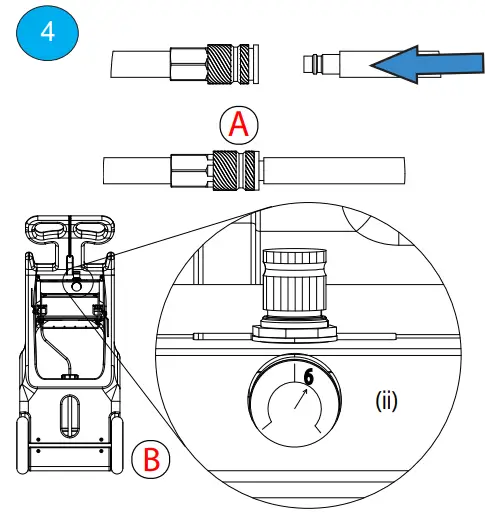 4

A

6

(ii)

B