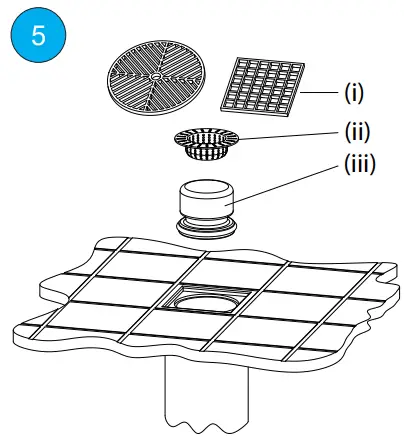 5

(i)

(ii)

(iii)