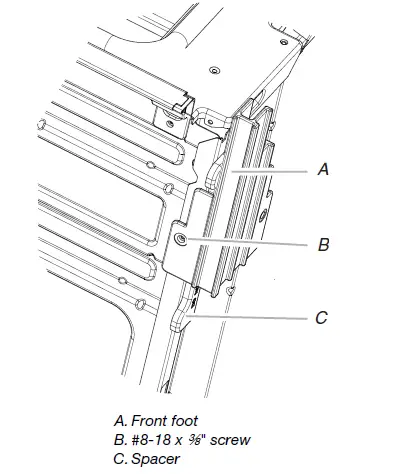 A

B

C

A. Front foot
B. #8-18 x ⅜" screw
C. Spacer