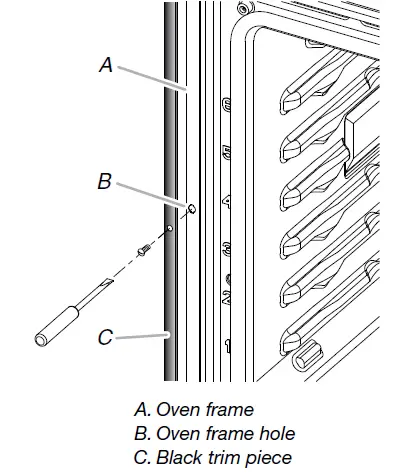 A
B
C

A. Oven frame
B. Oven frame hole
C. Black trim piece